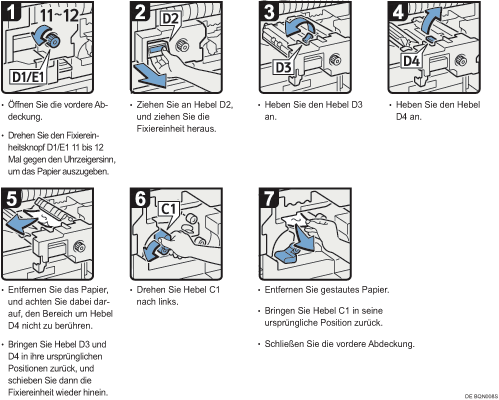 1
11~12
D1/E1

• Öffnen Sie die vordere Abdeckung.

• Drehen Sie den Fixiereinheitsknopf D1/E1 11 bis 12 Mal gegen den Uhrzeigersinn, um das Papier auszugeben.

2
D2

• Ziehen Sie an Hebel D2, und ziehen Sie die Fixiereinheit heraus.

3
D3

• Heben Sie den Hebel D3 an.

4
D4

• Heben Sie den Hebel D4 an.

5

• Entfernen Sie das Papier, und achten Sie dabei darauf, den Bereich um Hebel D4 nicht zu berühren.

• Bringen Sie Hebel D3 und D4 in ihre ursprünglichen Positionen zurück, und schieben Sie dann die Fixiereinheit wieder hinein.

6
C1

• Drehen Sie Hebel C1 nach links.

7

• Entfernen Sie gestautes Papier.

• Bringen Sie Hebel C1 in seine ursprüngliche Position zurück.

• Schließen Sie die vordere Abdeckung.

DE BQN008S