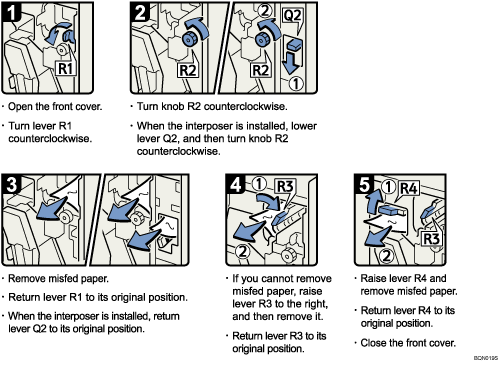 1

R1

· Open the front cover.

· Turn lever R1 counterclockwise.

2

R2

2

Q2

R2

1

· Turn knob R2 counterclockwise.

· When the interposer is installed, lower lever Q2, and then turn knob R2 counterclockwise.

3

· Remove misfed paper.

· Return lever R1 to its original position.

· When the interposer is installed, return lever Q2 to its original position.

4

1

R3

2

· If you cannot remove misfed paper, raise lever R3 to the right, and then remove it.

· Return lever R3 to its original position.

5

1

R4

R3

2

· Raise lever R4 and remove misfed paper.

· Return lever R4 to its original position.

· Close the front cover.

BDN019S