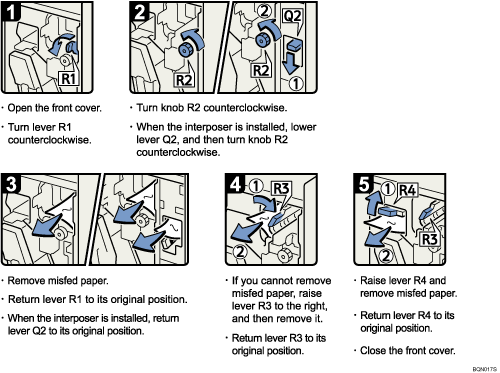 1

R1

· Open the front cover.

· Turn lever R1 counterclockwise.

2

R2

② Q2

R2

①

· Turn knob R2 counterclockwise.

· When the interposer is installed, lower lever Q2, and then turn knob R2 counterclockwise.

3

· Remove misfed paper.

· Return lever R1 to its original position.

· When the interposer is installed, return lever Q2 to its original position.

4 ① R3

②

· If you cannot remove misfed paper, raise lever R3 to the right, and then remove it.

· Return lever R3 to its original position.

5 ① R4

R3

②

· Raise lever R4 and remove misfed paper.

· Return lever R4 to its original position.

· Close the front cover.

BQN017S