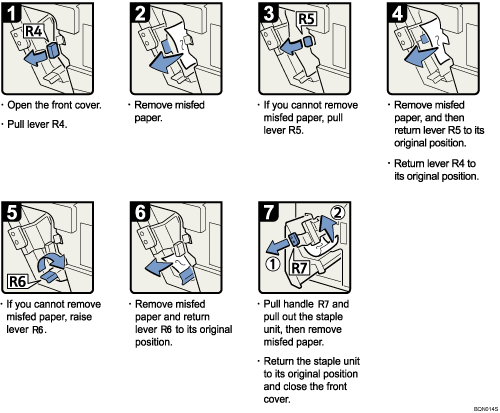 1
R4
· Open the front cover.
· Pull lever R4.

2
· Remove misfed paper.

3
R5
· If you cannot remove misfed paper, pull lever R5.

4
· Remove misfed paper, and then return lever R5 to its original position.
· Return lever R4 to its original position.

5
R6
· If you cannot remove misfed paper, raise lever R6.

6
· Remove misfed paper and return lever R6 to its original position.

7
②
①
R7
· Pull handle R7 and pull out the staple unit, then remove misfed paper.
· Return the staple unit to its original position and close the front cover.

BDN014S