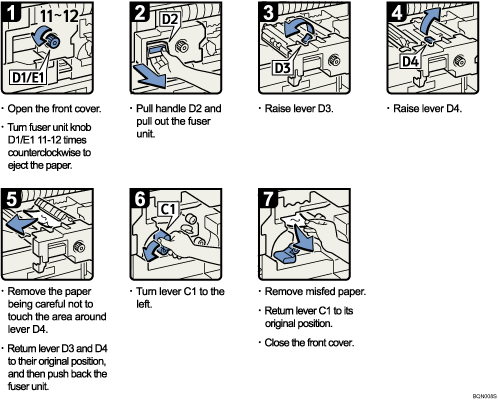 1
11~12
D1/E1

· Open the front cover.

· Turn fuser unit knob D1/E1 11-12 times counterclockwise to eject the paper.

2
D2

· Pull handle D2 and pull out the fuser unit.

3
D3

· Raise lever D3.

4
D4

· Raise lever D4.

5

· Remove the paper being careful not to touch the area around lever D4.

· Return lever D3 and D4 to their original position, and then push back the fuser unit.

6
C1

· Turn lever C1 to the left.

7

· Remove misfed paper.

· Return lever C1 to its original position.

· Close the front cover.

BQN008S