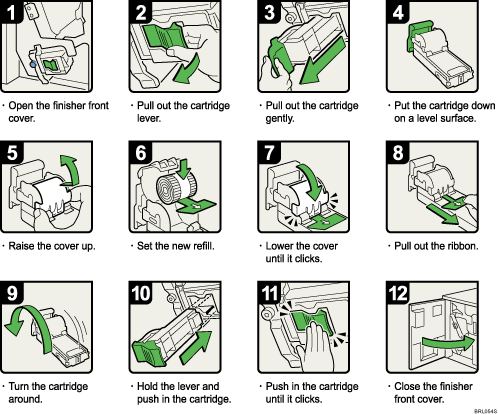 1

· Open the finisher front cover.

2

· Pull out the cartridge lever.

3

· Pull out the cartridge gently.

4

· Put the cartridge down on a level surface.

5

· Raise the cover up.

6

· Set the new refill.

7

· Lower the cover until it clicks.

8

· Pull out the ribbon.

9

· Turn the cartridge around.

10

· Hold the lever and push in the cartridge.

11

· Push in the cartridge until it clicks.

12

· Close the finisher front cover.

BRL054S