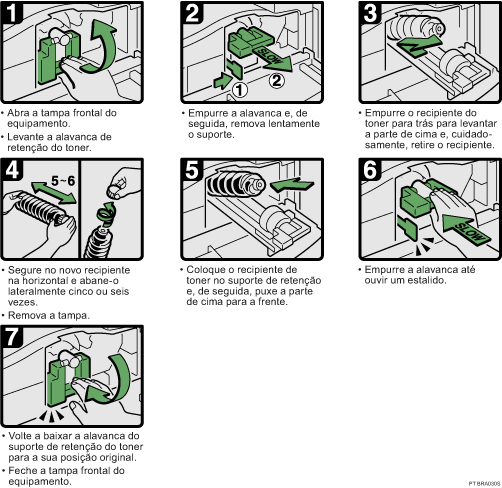 1

• Abra a tampa frontal do equipamento.

• Levante a alavanca de retenção do toner.

2

SLOW

①

②

• Empurre a alavanca e, de seguida, remova lentamente o suporte.

3

• Empurre o recipiente do toner para trás para levantar a parte de cima e, cuidadosamente, retire o recipiente.

4

5~6

• Segure no novo recipiente na horizontal e abane-o lateralmente cinco ou seis vezes.

• Remova a tampa.

5

• Coloque o recipiente de toner no suporte de retenção e, de seguida, puxe a parte de cima para a frente.

6

SLOW

• Empurre a alavanca até ouvir um estalido.

7

• Volte a baixar a alavanca do suporte de retenção do toner para a sua posição original.

• Feche a tampa frontal do equipamento.

PTBRA030S