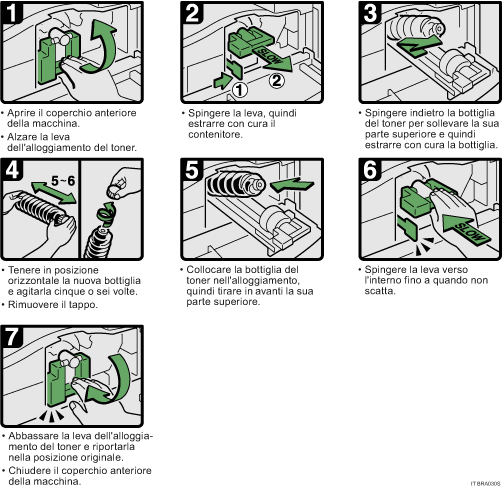 1

• Aprire il coperchio anteriore della macchina.
• Alzare la leva dell'alloggiamento del toner.

2

SLOW
①
②

• Spingere la leva, quindi estrarre con cura il contenitore.

3

• Spingere indietro la bottiglia del toner per sollevare la sua parte superiore e quindi estrarre con cura la bottiglia.

4

5~6

• Tenere in posizione orizzontale la nuova bottiglia e agitarla cinque o sei volte.
• Rimuovere il tappo.

5

• Collocare la bottiglia del toner nell'alloggiamento, quindi tirare in avanti la sua parte superiore.

6

SLOW

• Spingere la leva verso l'interno fino a quando non scatta.

7

• Abbassare la leva dell'alloggiamento del toner e riportarla nella posizione originale.
• Chiudere il coperchio anteriore della macchina.

ITBRA030S