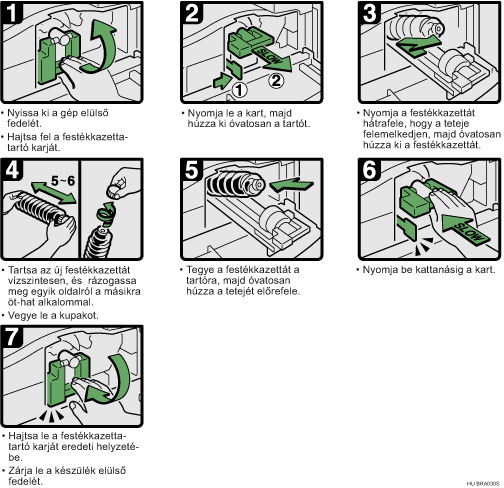 1

• Nyissa ki a gép elülső fedelét.

• Hajtsa fel a festékkazettatartó karját.

2

SLOW

1 2

• Nyomja le a kart, majd húzza ki óvatosan a tartót.

3

• Nyomja a festékkazettát hátrafele, hogy a teteje felemelkedjen, majd óvatosan húzza ki a festékkazettát.

4

5~6

• Tartsa az új festékkazettát vízszintesen, és rázogassa meg egyik oldalról a másikra öt-hat alkalommal.

• Vegye le a kupakot.

5

• Tegye a festékkazettát a tartóra, majd óvatosan húzza a tetejét előrefele.

6

SLOW

• Nyomja be kattanásig a kart.

7

• Hajtsa le a festékkazettatartó karját eredeti helyzetébe.

• Zárja le a készülék elülső fedelét.

HU BRA030S