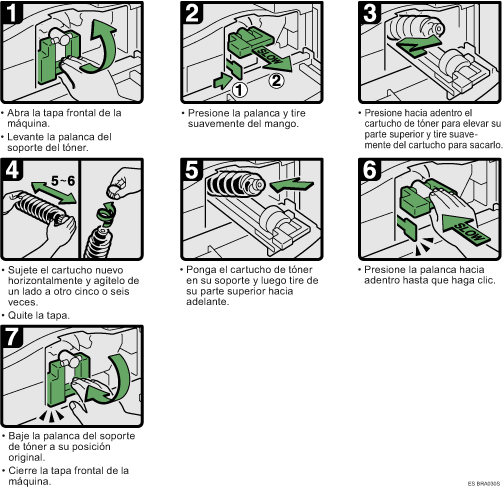 1

• Abra la tapa frontal de la máquina.
• Levante la palanca del soporte del tóner.

2

SLOW
①
②

• Presione la palanca y tire suavemente del mango.

3

• Presione hacia adentro el cartucho de tóner para elevar su parte superior y tire suavemente del cartucho para sacarlo.

4

5~6

• Sujete el cartucho nuevo horizontalmente y agítelo de un lado a otro cinco o seis veces.
• Quite la tapa.

5

• Ponga el cartucho de tóner en su soporte y luego tire de su parte superior hacia adelante.

6

SLOW

• Presione la palanca hacia adentro hasta que haga clic.

7

• Baje la palanca del soporte de tóner a su posición original.
• Cierre la tapa frontal de la máquina.

ES BRA030S