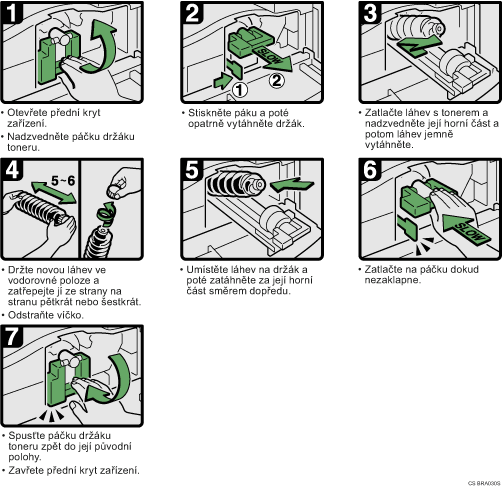 1

• Otevřete přední kryt zařízení.
• Nadzvedněte páčku držáku toneru.

2

SLOW
1
2

• Stiskněte páku a poté opatrně vytáhněte držák.

3

• Zatlačte láhev s tonerem a nadzvedněte její horní část a potom láhev jemně vytáhněte.

4

5~6

• Držte novou láhev ve vodorovné poloze a zatřepejte jí ze strany na stranu pětkrát nebo šestkrát.
• Odstraňte víčko.

5

• Umístěte láhev na držák a poté zatáhněte za její horní část směrem dopředu.

6

SLOW

• Zatlačte na páčku dokud nezaklapne.

7

• Spusťte páčku držáku toneru zpět do její původní polohy.
• Zavřete přední kryt zařízení.

CS BRA030S