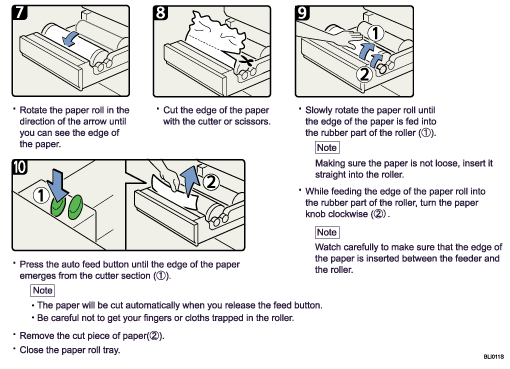 7

• Rotate the paper roll in the direction of the arrow until you can see the edge of the paper.

8

• Cut the edge of the paper with the cutter or scissors.

9

1
2

• Slowly rotate the paper roll until the edge of the paper is fed into the rubber part of the roller (①).

Note

Making sure the paper is not loose, insert it straight into the roller.

• While feeding the edge of the paper roll into the rubber part of the roller, turn the paper knob clockwise (②).

Note

Watch carefully to make sure that the edge of the paper is inserted between the feeder and the roller.

10

1
2

• Press the auto feed button until the edge of the paper emerges from the cutter section (①).

Note

• The paper will be cut automatically when you release the feed button.
• Be careful not to get your fingers or cloths trapped in the roller.

• Remove the cut piece of paper(②).
• Close the paper roll tray.

BLI011S