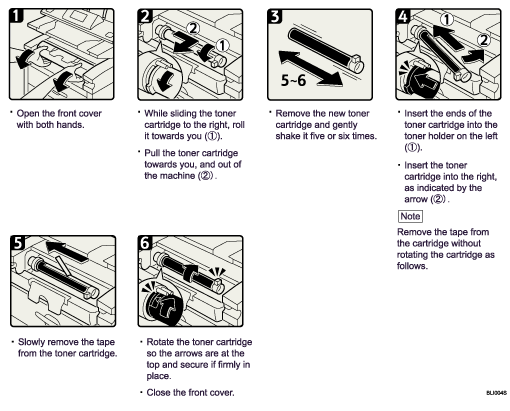 1

• Open the front cover with both hands.

2

②

①

• While sliding the toner cartridge to the right, roll it towards you (①).

• Pull the toner cartridge towards you, and out of the machine (②).

3

5~6

• Remove the new toner cartridge and gently shake it five or six times.

4

①

②

• Insert the ends of the toner cartridge into the toner holder on the left (①).

• Insert the toner cartridge into the right, as indicated by the arrow (②).

Note

Remove the tape from the cartridge without rotating the cartridge as follows.

5

• Slowly remove the tape from the toner cartridge.

6

• Rotate the toner cartridge so the arrows are at the top and secure if firmly in place.

• Close the front cover.

BLI004S