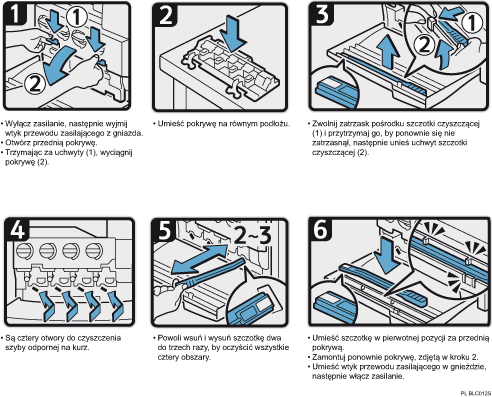 1

1

2

• Wyłącz zasilanie, następnie wyjmij wtyk przewodu zasilającego z gniazda.
• Otwórz przednią pokrywę.
• Trzymając za uchwyty (1), wyciągnij pokrywę (2).

2

• Umieść pokrywę na równym podłożu.

3

1

2

• Zwolnij zatrzask pośrodku szczotki czyszczącej (1) i przytrzymaj go, by ponownie się nie zatrzasnął, następnie unieś uchwyt szczotki czyszczącej (2).

4

• Są cztery otwory do czyszczenia szyby odpornej na kurz.

5

2~3

• Powoli wsuń i wysuń szczotkę dwa do trzech razy, by oczyścić wszystkie cztery obszary.

6

• Umieść szczotkę w pierwotnej pozycji za przednią pokrywą.
• Zamontuj ponownie pokrywę, zdjętą w kroku 2.
• Umieść wtyk przewodu zasilającego w gnieździe, następnie włącz zasilanie.

PL BLC012S