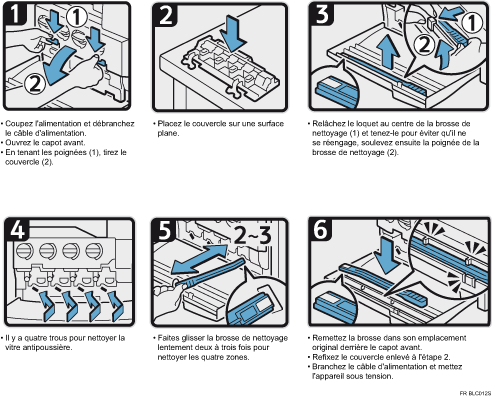 1

①

②

• Coupez l'alimentation et débranchez le câble d'alimentation.
• Ouvrez le capot avant.
• En tenant les poignées (1), tirez le couvercle (2).

2

• Placez le couvercle sur une surface plane.

3

①

②

• Relâchez le loquet au centre de la brosse de nettoyage (1) et tenez-le pour éviter qu'il ne se réengage, soulevez ensuite la poignée de la brosse de nettoyage (2).

4

• Il y a quatre trous pour nettoyer la vitre antipoussière.

5

2~3

• Faites glisser la brosse de nettoyage lentement deux à trois fois pour nettoyer les quatre zones.

6

• Remettez la brosse dans son emplacement original derrière le capot avant.
• Refixez le couvercle enlevé à l'étape 2.
• Branchez le câble d'alimentation et mettez l'appareil sous tension.

FR BLC012S