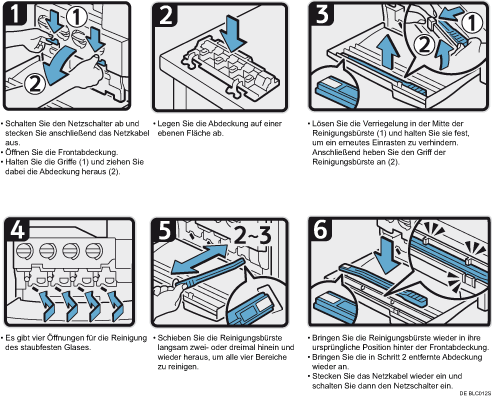 1

1

2

• Schalten Sie den Netzschalter ab und stecken Sie anschließend das Netzkabel aus.
• Öffnen Sie die Frontabdeckung.
• Halten Sie die Griffe (1) und ziehen Sie dabei die Abdeckung heraus (2).

2

• Legen Sie die Abdeckung auf einer ebenen Fläche ab.

3

1

2

• Lösen Sie die Verriegelung in der Mitte der Reinigungsbürste (1) und halten Sie sie fest, um ein erneutes Einrasten zu verhindern. Anschließend heben Sie den Griff der Reinigungsbürste an (2).

4

• Es gibt vier Öffnungen für die Reinigung des staubfesten Glases.

5

2~3

• Schieben Sie die Reinigungsbürste langsam zwei- oder dreimal hinein und wieder heraus, um alle vier Bereiche zu reinigen.

6

• Bringen Sie die Reinigungsbürste wieder in ihre ursprüngliche Position hinter der Frontabdeckung.
• Bringen Sie die in Schritt 2 entfernte Abdeckung wieder an.
• Stecken Sie das Netzkabel wieder ein und schalten Sie dann den Netzschalter ein.

DE BLC012S