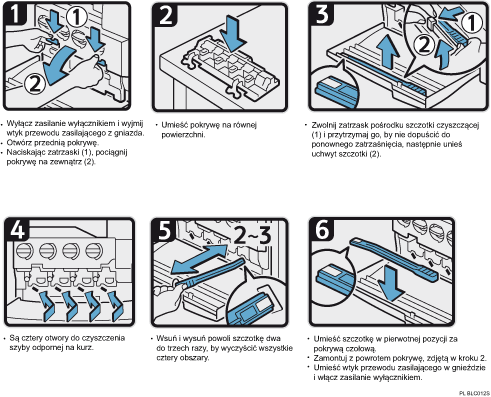 1

1

2

• Wyłącz zasilanie wyłącznikiem i wyjmij wtyk przewodu zasilającego z gniazda.
• Otwórz przednią pokrywę.
• Naciskając zatrzaski (1), pociągnij pokrywę na zewnątrz (2).

2

• Umieść pokrywę na równej powierzchni.

3

1

2

• Zwolnij zatrzask pośrodku szczotki czyszczącej (1) i przytrzymaj go, by nie dopuścić do ponownego zatrzaśnięcia, następnie unieś uchwyt szczotki (2).

4

• Są cztery otwory do czyszczenia szyby odpornej na kurz.

5

2~3

• Wsuń i wysuń powoli szczotkę dwa do trzech razy, by wyczyścić wszystkie cztery obszary.

6

• Umieść szczotkę w pierwotnej pozycji za pokrywą czołową.
• Zamontuj z powrotem pokrywę, zdjętą w kroku 2.
• Umieść wtyk przewodu zasilającego w gnieździe i włącz zasilanie wyłącznikiem.

PL BLC012S