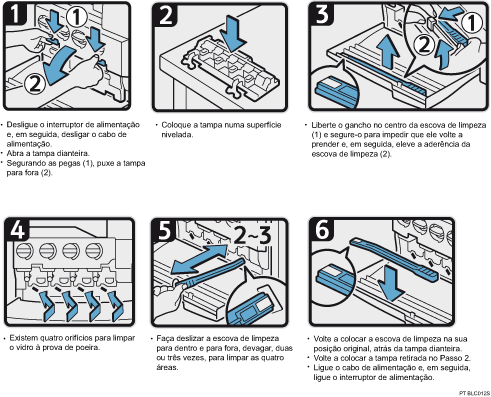 1
1
2

• Desligue o interruptor de alimentação e, em seguida, desligar o cabo de alimentação.
• Abra a tampa dianteira.
• Segurando as pegas (1), puxe a tampa para fora (2).

2

• Coloque a tampa numa superfície nivelada.

3
1
2

• Liberte o gancho no centro da escova de limpeza (1) e segure-o para impedir que ele volte a prender e, em seguida, eleve a aderência da escova de limpeza (2).

4

• Existem quatro orifícios para limpar o vidro à prova de poeira.

5
2~3

• Faça deslizar a escova de limpeza para dentro e para fora, devagar, duas ou três vezes, para limpar as quatro áreas.

6

• Volte a colocar a escova de limpeza na sua posição original, atrás da tampa dianteira.
• Volte a colocar a tampa retirada no Passo 2.
• Ligue o cabo de alimentação e, em seguida, ligue o interruptor de alimentação.

PT BLC012S