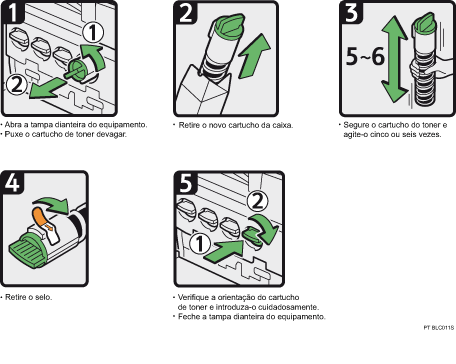 1

1

2

• Abra a tampa dianteira do equipamento.
• Puxe o cartucho de toner devagar.

2

• Retire o novo cartucho da caixa.

3

5~6

• Segure o cartucho do toner e agite-o cinco ou seis vezes.

4

• Retire o selo.

5

2

1

• Verifique a orientação do cartucho de toner e introduza-o cuidadosamente.
• Feche a tampa dianteira do equipamento.

PT BLC011S