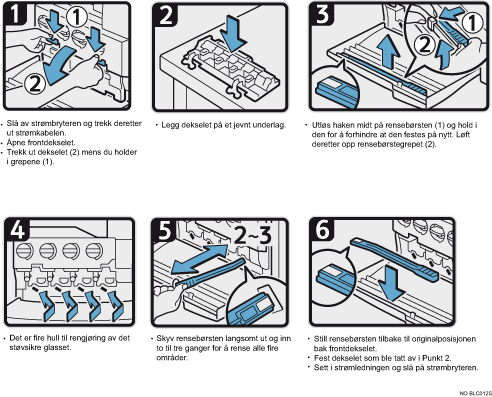 1

1

2

• Slå av strømbryteren og trekk deretter ut strømkabelen.
• Åpne frontdekselet.
• Trekk ut dekselet (2) mens du holder i grepene (1).

2

• Legg dekselet på et jevnt underlag.

3

1

2

• Utløs haken midt på rensebørsten (1) og hold i den for å forhindre at den festes på nytt. Løft deretter opp rensebørstegrepet (2).

4

• Det er fire hull til rengjøring av det støvsikre glasset.

5

2~3

• Skyv rensebørsten langsomt ut og inn to til tre ganger for å rense alle fire områder.

6

• Still rensebørsten tilbake til originalposisjonen bak frontdekselet.
• Fest dekselet som ble tatt av i Punkt 2.
• Sett i strømledningen og slå på strømbryteren.

NO BLC012S