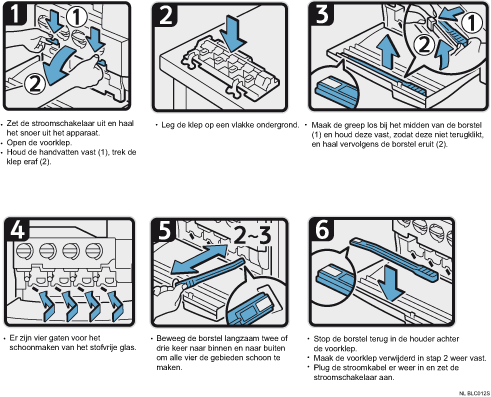 1

1

2

• Zet de stroomschakelaar uit en haal het snoer uit het apparaat.
• Open de voorklep.
• Houd de handvatten vast (1), trek de klep eraf (2).

2

• Leg de klep op een vlakke ondergrond.

3

1

2

• Maak de greep los bij het midden van de borstel (1) en houd deze vast, zodat deze niet terugklikt, en haal vervolgens de borstel eruit (2).

4

• Er zijn vier gaten voor het schoonmaken van het stofvrije glas.

5

2~3

• Beweeg de borstel langzaam twee of drie keer naar binnen en naar buiten om alle vier de gebieden schoon te maken.

6

• Stop de borstel terug in de houder achter de voorklep.
• Maak de voorklep verwijderd in stap 2 weer vast.
• Plug de stroomkabel er weer in en zet de stroomschakelaar aan.

NL BLC012S