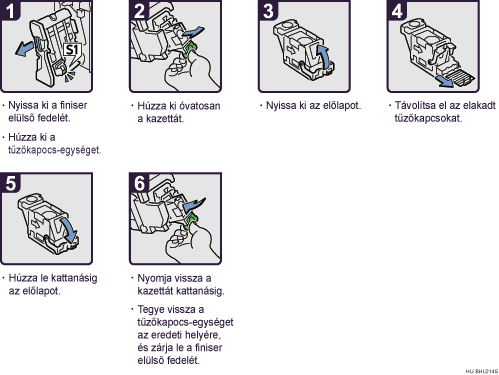 1

S1

· Nyissa ki a finiser elülső fedelét.

· Húzza ki a tűzőkapocs-egységet.

2

· Húzza ki óvatosan a kazettát.

3

· Nyissa ki az előlapot.

4

· Távolítsa el az elakadt tűzőkapcsokat.

5

· Húzza le kattanásig az előlapot.

6

· Nyomja vissza a kazettát kattanásig.

· Tegye vissza a tűzőkapocs-egységet az eredeti helyére, és zárja le a finiser elülső fedelét.

HU BHL014S