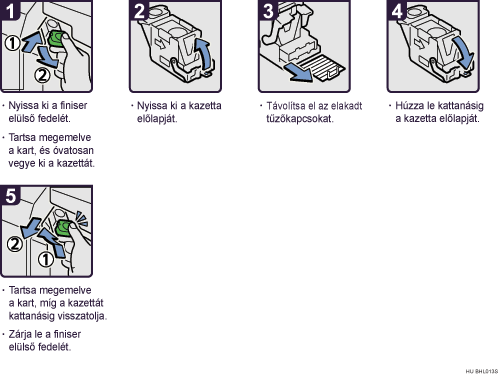 1

①

②

· Nyissa ki a finiser elülső fedelét.

· Tartsa megemelve a kart, és óvatosan vegye ki a kazettát.

2

· Nyissa ki a kazetta előlapját.

3

· Távolítsa el az elakadt tűzőkapcsokat.

4

· Húzza le kattanásig a kazetta előlapját.

5

②

①

· Tartsa megemelve a kart, míg a kazettát kattanásig visszatolja.

· Zárja le a finiser elülső fedelét.

HU BHL013S