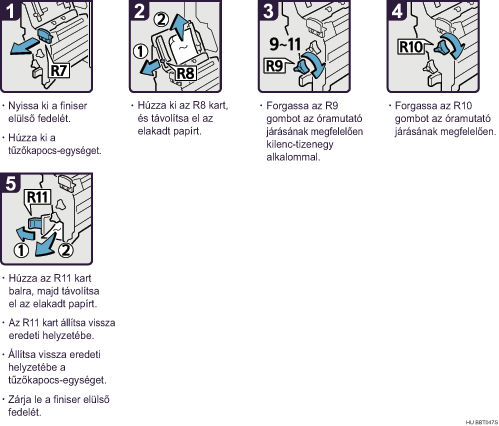 1

R7

• Nyissa ki a finiser elülső fedelét.

• Húzza ki a tűzőkapocs-egységet.

2

②

①

R8

• Húzza ki az R8 kart, és távolítsa el az elakadt papírt.

3

9~11

R9

• Forgassa az R9 gombot az óramutató járásának megfelelően kilenc-tizenegy alkalommal.

4

R10

• Forgassa az R10 gombot az óramutató járásának megfelelően.

5

R11

①

②

• Húzza az R11 kart balra, majd távolítsa el az elakadt papírt.

• Az R11 kart állítsa vissza eredeti helyzetébe.

• Állítsa vissza eredeti helyzetébe a tűzőkapocs-egységet.

• Zárja le a finiser elülső fedelét.

HU BBT047S