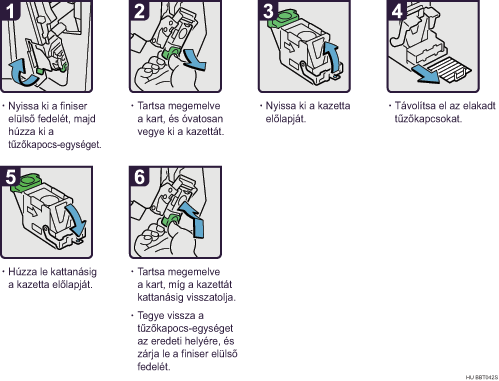 1

• Nyissa ki a finiser elülső fedelét, majd húzza ki a tűzőkapocs-egységet.

2

• Tartsa megemelve a kart, és óvatosan vegye ki a kazettát.

3

• Nyissa ki a kazetta előlapját.

4

• Távolítsa el az elakadt tűzőkapcsokat.

5

• Húzza le kattanásig a kazetta előlapját.

6

• Tartsa megemelve a kart, míg a kazettát kattanásig visszatolja.

• Tegye vissza a tűzőkapocs-egységet az eredeti helyére, és zárja le a finiser elülső fedelét.

HU BBT042S