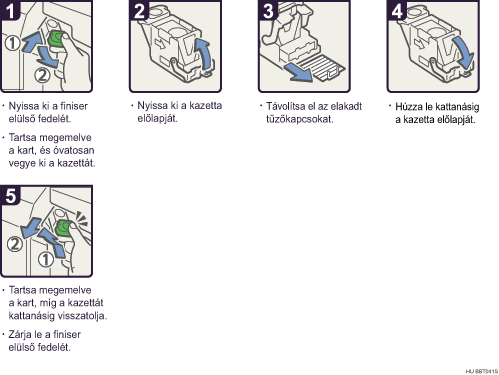 1

①

②

· Nyissa ki a finiser elülső fedelét.

· Tartsa megemelve a kart, és óvatosan vegye ki a kazettát.

2

· Nyissa ki a kazetta előlapját.

3

· Távolítsa el az elakadt tűzőkapcsokat.

4

· Húzza le kattanásig a kazetta előlapját.

5

②

①

· Tartsa megemelve a kart, míg a kazettát kattanásig visszatolja.

· Zárja le a finiser elülső fedelét.

HU BBT041S