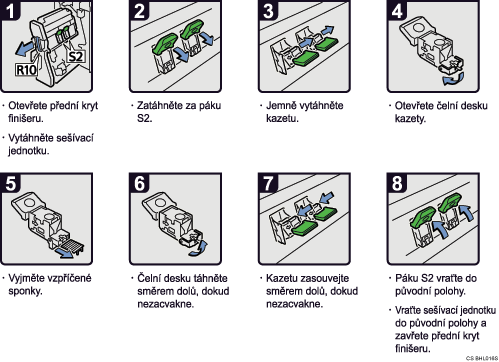 1

R10

S2

· Otevřete přední kryt finišeru.

· Vytáhněte sešívací jednotku.

2

· Zatáhněte za páku S2.

3

· Jemně vytáhněte kazetu.

4

· Otevřete čelní desku kazety.

5

· Vyjměte vzpříčené sponky.

6

· Čelní desku táhněte směrem dolů, dokud nezacvakne.

7

· Kazetu zasouvejte směrem dolů, dokud nezacvakne.

8

· Páku S2 vraťte do původní polohy.

· Vraťte sešívací jednotku do původní polohy a zavřete přední kryt finišeru.

CS BHL016S