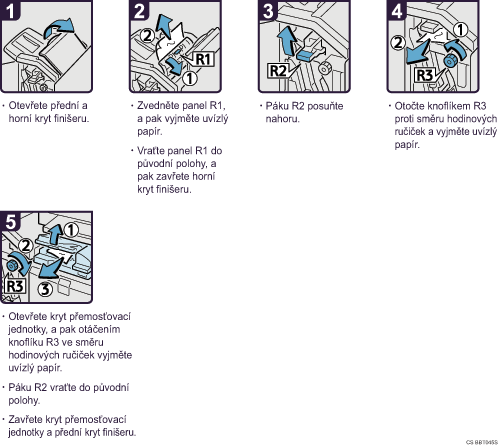 1

· Otevřete přední a horní kryt finišeru.

2

2
R1
1

· Zvedněte panel R1, a pak vyjměte uvízlý papír.

· Vraťte panel R1 do původní polohy, a pak zavřete horní kryt finišeru.

3

R2

· Páku R2 posuňte nahoru.

4

1
2
R3

· Otočte knoflíkem R3 proti směru hodinových ručiček a vyjměte uvízlý papír.

5

1
2
R3
3

· Otevřete kryt přemosťovací jednotky, a pak otáčením knoflíku R3 ve směru hodinových ručiček vyjměte uvízlý papír.

· Páku R2 vraťte do původní polohy.

· Zavřete kryt přemosťovací jednotky a přední kryt finišeru.

CS BBT045S