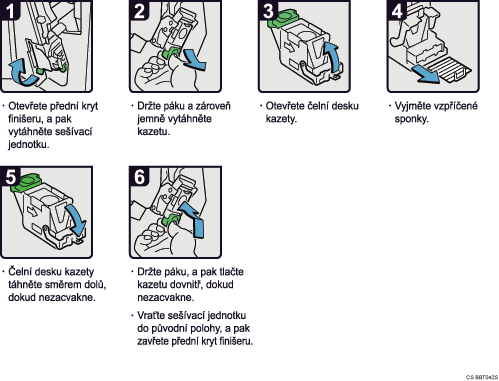 1

· Otevřete přední kryt finišeru, a pak vytáhněte sešívací jednotku.

2

· Držte páku a zároveň jemně vytáhněte kazetu.

3

· Otevřete čelní desku kazety.

4

· Vyjměte vzpříčené sponky.

5

· Čelní desku kazety táhněte směrem dolů, dokud nezacvakne.

6

· Držte páku, a pak tlačte kazetu dovnitř, dokud nezacvakne.

· Vraťte sešívací jednotku do původní polohy, a pak zavřete přední kryt finišeru.

CS BBT042S