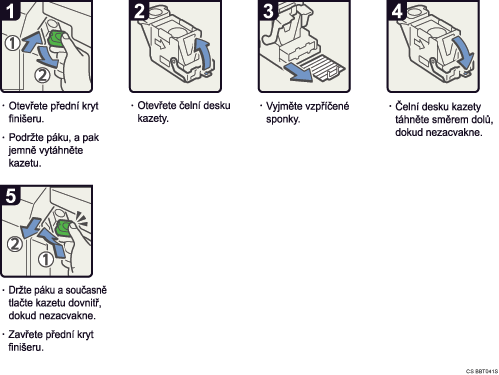 1

①

②

· Otevřete přední kryt finišeru.

· Podržte páku, a pak jemně vytáhněte kazetu.

2

· Otevřete čelní desku kazety.

3

· Vyjměte vzpříčené sponky.

4

· Čelní desku kazety táhněte směrem dolů, dokud nezacvakne.

5

②

①

· Držte páku a současně tlačte kazetu dovnitř, dokud nezacvakne.

· Zavřete přední kryt finišeru.

CS BBT041S