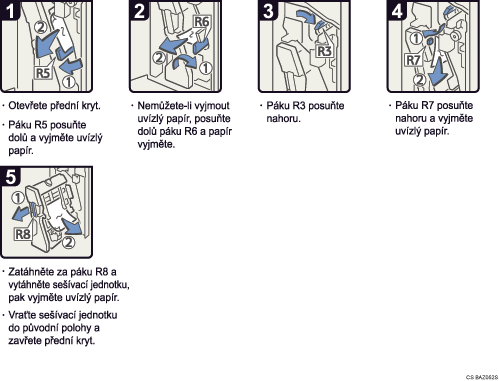 1

②

R5

①

· Otevřete přední kryt.

· Páku R5 posuňte dolů a vyjměte uvízlý papír.

2

R6

②

①

· Nemůžete-li vyjmout uvízlý papír, posuňte dolů páku R6 a papír vyjměte.

3

R3

· Páku R3 posuňte nahoru.

4

①

R7

②

· Páku R7 posuňte nahoru a vyjměte uvízlý papír.

5

①

R8

②

· Zatáhněte za páku R8 a vytáhněte sešívací jednotku, pak vyjměte uvízlý papír.

· Vraťte sešívací jednotku do původní polohy a zavřete přední kryt.

CS BAZ052S