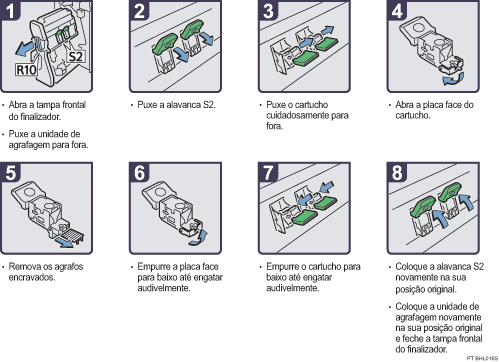 1

R10

S2

• Abra a tampa frontal do finalizador.

• Puxe a unidade de agrafagem para fora.

2

• Puxe a alavanca S2.

3

• Puxe o cartucho cuidadosamente para fora.

4

• Abra a placa face do cartucho.

5

• Remova os agrafos encravados.

6

• Empurre a placa face para baixo até engatar audivelmente.

7

• Empurre o cartucho para baixo até engatar audivelmente.

8

• Coloque a alavanca S2 novamente na sua posição original.

• Coloque a unidade de agrafagem novamente na sua posição original e feche a tampa frontal do finalizador.

PT BHL016S