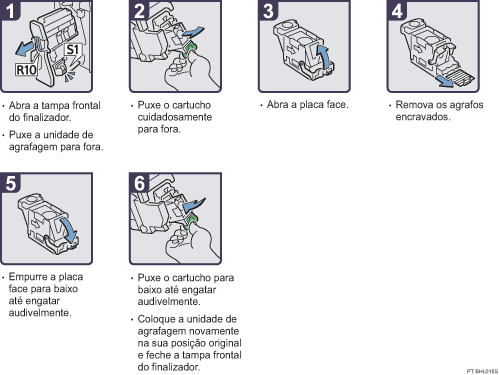 1

S1

R10

· Abra a tampa frontal do finalizador.

· Puxe a unidade de agrafagem para fora.

2

· Puxe o cartucho cuidadosamente para fora.

3

· Abra a placa face.

4

· Remova os agrafos encravados.

5

· Empurre a placa face para baixo até engatar audivelmente.

6

· Puxe o cartucho para baixo até engatar audivelmente.

· Coloque a unidade de agrafagem novamente na sua posição original e feche a tampa frontal do finalizador.

PT BHL015S