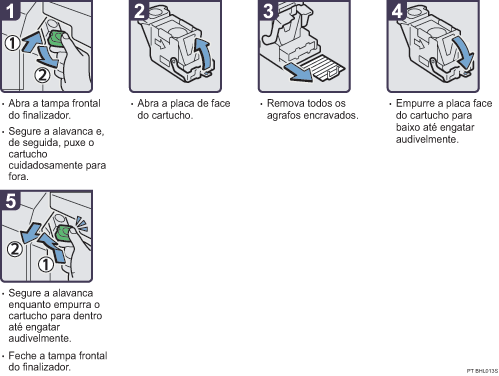 1

①

②

· Abra a tampa frontal do finalizador.

· Segure a alavanca e, de seguida, puxe o cartucho cuidadosamente para fora.

2

· Abra a placa de face do cartucho.

3

· Remova todos os agrafos encravados.

4

· Empurre a placa face do cartucho para baixo até engatar audivelmente.

5

②

①

· Segure a alavanca enquanto empurra o cartucho para dentro até engatar audivelmente.

· Feche a tampa frontal do finalizador.

PT BHL013S