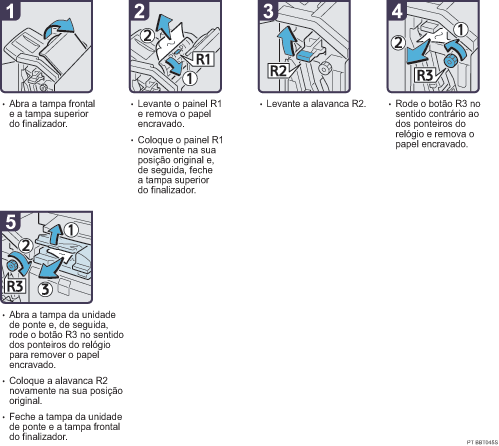 1

• Abra a tampa frontal e a tampa superior do finalizador.

2

2
R1
1

• Levante o painel R1 e remova o papel encravado.

• Coloque o painel R1 novamente na sua posição original e, de seguida, feche a tampa superior do finalizador.

3

R2

• Levante a alavanca R2.

4

1
2
R3

• Rode o botão R3 no sentido contrário ao dos ponteiros do relógio e remova o papel encravado.

5

1
2
R3
3

• Abra a tampa da unidade de ponte e, de seguida, rode o botão R3 no sentido dos ponteiros do relógio para remover o papel encravado.

• Coloque a alavanca R2 novamente na sua posição original.

• Feche a tampa da unidade de ponte e a tampa frontal do finalizador.

PT BBT045S