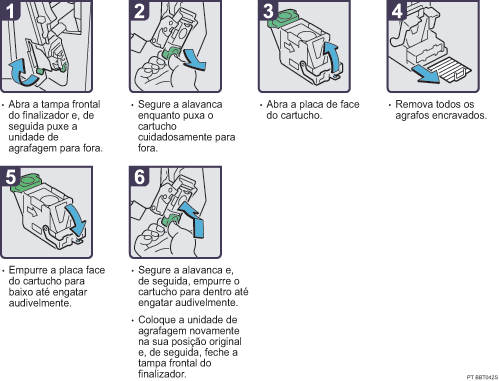 1

• Abra a tampa frontal do finalizador e, de seguida puxe a unidade de agrafagem para fora.

2

• Segure a alavanca enquanto puxa o cartucho cuidadosamente para fora.

3

• Abra a placa de face do cartucho.

4

• Remova todos os agrafos encravados.

5

• Empurre a placa face do cartucho para baixo até engatar audivelmente.

6

• Segure a alavanca e, de seguida, empurre o cartucho para dentro até engatar audivelmente.

• Coloque a unidade de agrafagem novamente na sua posição original e, de seguida, feche a tampa frontal do finalizador.

PT BBT042S