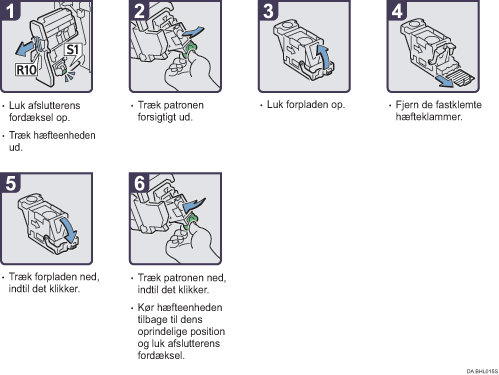 1

S1

R10

· Luk afslutterens fordæksel op.

· Træk hæfteenheden ud.

2

· Træk patronen forsigtigt ud.

3

· Luk forpladen op.

4

· Fjern de fastklemte hæfteklammer.

5

· Træk forpladen ned, indtil det klikker.

6

· Træk patronen ned, indtil det klikker.

· Kør hæfteenheden tilbage til dens oprindelige position og luk afslutterens fordæksel.

DA BHL015S