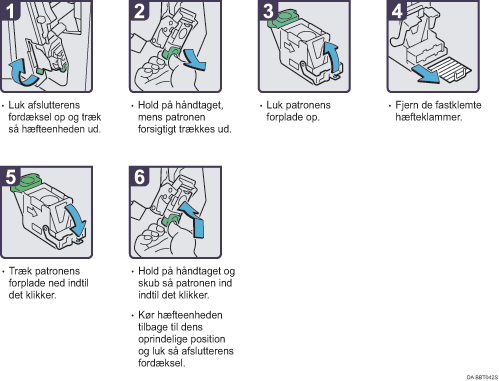 1

• Luk afslutterens fordæksel op og træk så hæfteenheden ud.

2

• Hold på håndtaget, mens patronen forsigtigt trækkes ud.

3

• Luk patronens forplade op.

4

• Fjern de fastklemte hæfteklammer.

5

• Træk patronens forplade ned indtil det klikker.

6

• Hold på håndtaget og skub så patronen ind indtil det klikker.

• Kør hæfteenheden tilbage til dens oprindelige position og luk så afslutterens fordæksel.

DA BBT042S