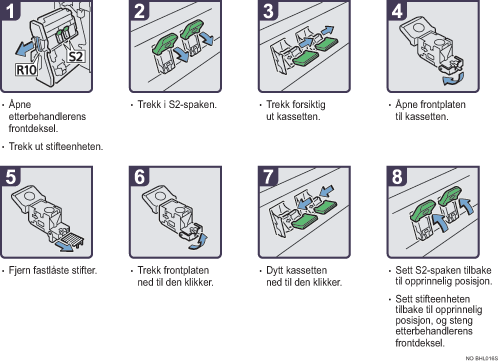 1

R10

S2

• Åpne etterbehandlerens frontdeksel.

• Trekk ut stifteenheten.

2

• Trekk i S2-spaken.

3

• Trekk forsiktig ut kassetten.

4

• Åpne frontplaten til kassetten.

5

• Fjern fastlåste stifter.

6

• Trekk frontplaten ned til den klikker.

7

• Dytt kassetten ned til den klikker.

8

• Sett S2-spaken tilbake til opprinnelig posisjon.

• Sett stifteenheten tilbake til opprinnelig posisjon, og steng etterbehandlerens frontdeksel.

NO BHL016S