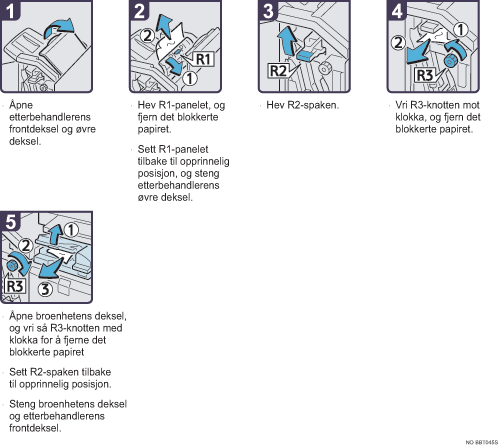 1

· Åpne etterbehandlerens frontdeksel og øvre deksel.

2

2
R1
1

· Hev R1-panelet, og fjern det blokkerte papiret.

· Sett R1-panelet tilbake til opprinnelig posisjon, og steng etterbehandlerens øvre deksel.

3

R2

· Hev R2-spaken.

4

1
2
R3

· Vri R3-knotten mot klokka, og fjern det blokkerte papiret.

5

1
2
R3
3

· Åpne broenhetens deksel, og vri så R3-knotten med klokka for å fjerne det blokkerte papiret

· Sett R2-spaken tilbake til opprinnelig posisjon.

· Steng broenhetens deksel og etterbehandlerens frontdeksel.

NO BBT045S