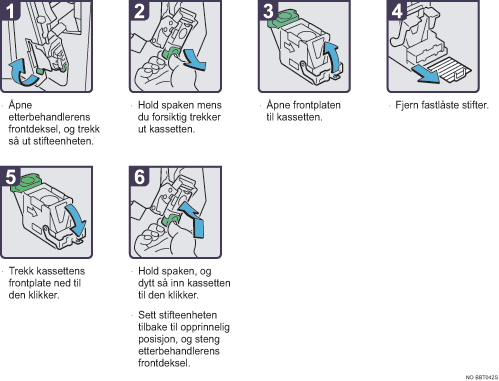 1

· Åpne etterbehandlerens frontdeksel, og trekk så ut stifteenheten.

2

· Hold spaken mens du forsiktig trekker ut kassetten.

3

· Åpne frontplaten til kassetten.

4

· Fjern fastlåste stifter.

5

· Trekk kassettens frontplate ned til den klikker.

6

· Hold spaken, og dytt så inn kassetten til den klikker.

· Sett stifteenheten tilbake til opprinnelig posisjon, og steng etterbehandlerens frontdeksel.

NO BBT042S