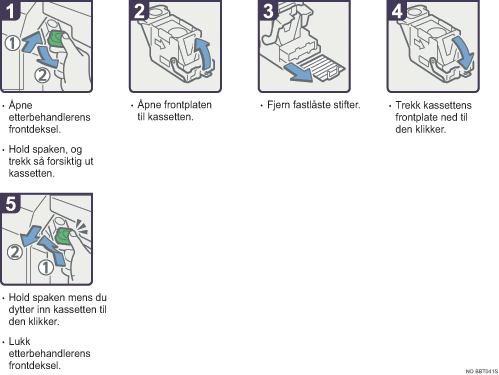 1

①

②

• Åpne etterbehandlerens frontdeksel.

• Hold spaken, og trekk så forsiktig ut kassetten.

2

• Åpne frontplaten til kassetten.

3

• Fjern fastlåste stifter.

4

• Trekk kassettens frontplate ned til den klikker.

5

②

①

• Hold spaken mens du dytter inn kassetten til den klikker.

• Lukk etterbehandlerens frontdeksel.

NO BBT041S