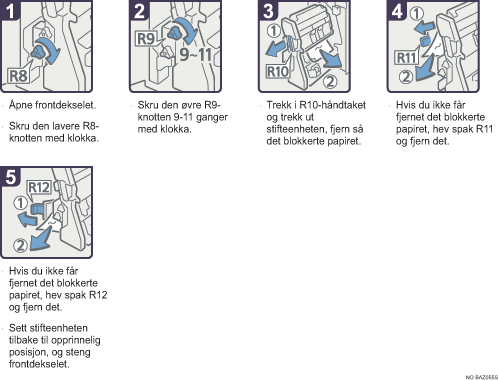 1

R8

· Åpne frontdekselet.

· Skru den lavere R8-knotten med klokka.

2

R9

9~11

· Skru den øvre R9-knotten 9-11 ganger med klokka.

3

①

R10

②

· Trekk i R10-håndtaket og trekk ut stifteenheten, fjern så det blokkerte papiret.

4

①

R11

②

· Hvis du ikke får fjernet det blokkerte papiret, hev spak R11 og fjern det.

5

R12

①

②

· Hvis du ikke får fjernet det blokkerte papiret, hev spak R12 og fjern det.

· Sett stifteenheten tilbake til opprinnelig posisjon, og steng frontdekselet.

NO BAZ055S