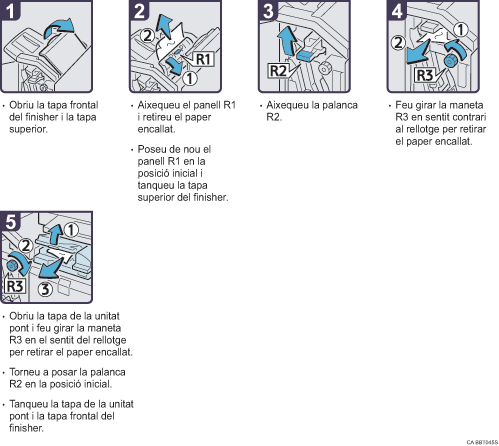 1

• Obriu la tapa frontal del finisher i la tapa superior.

2

②

R1

①

• Aixequeu el panell R1 i retireu el paper encallat.

• Poseu de nou el panell R1 en la posició inicial i tanqueu la tapa superior del finisher.

3

R2

• Aixequeu la palanca R2.

4

①

②

R3

• Feu girar la maneta R3 en sentit contrari al rellotge per retirar el paper encallat.

5

①

②

R3

③

• Obriu la tapa de la unitat pont i feu girar la maneta R3 en el sentit del rellotge per retirar el paper encallat.

• Torneu a posar la palanca R2 en la posició inicial.

• Tanqueu la tapa de la unitat pont i la tapa frontal del finisher.

CA BBT045S