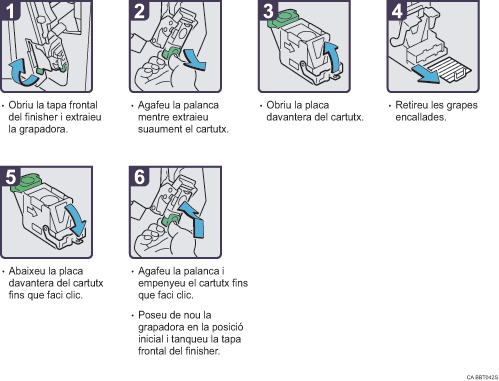 1

• Obriu la tapa frontal del finisher i extraieu la grapadora.

2

• Agafeu la palanca mentre extraieu suaument el cartutx.

3

• Obriu la placa davantera del cartutx.

4

• Retireu les grapes encallades.

5

• Abaixeu la placa davantera del cartutx fins que faci clic.

6

• Agafeu la palanca i empenyeu el cartutx fins que faci clic.

• Poseu de nou la grapadora en la posició inicial i tanqueu la tapa frontal del finisher.

CA BBT042S