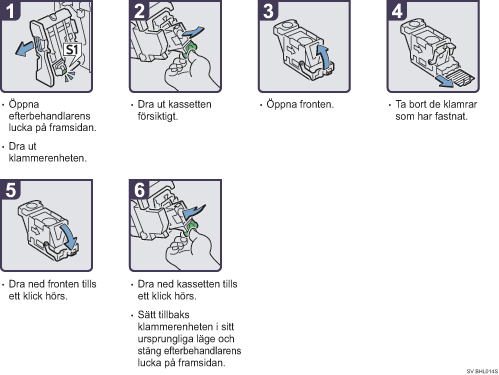 1

S1

• Öppna efterbehandlarens lucka på framsidan.

• Dra ut klammerenheten.

2

• Dra ut kassetten försiktigt.

3

• Öppna fronten.

4

• Ta bort de klamrar som har fastnat.

5

• Dra ned fronten tills ett klick hörs.

6

• Dra ned kassetten tills ett klick hörs.

• Sätt tillbaks klammerenheten i sitt ursprungliga läge och stäng efterbehandlarens lucka på framsidan.

SV BHL014S