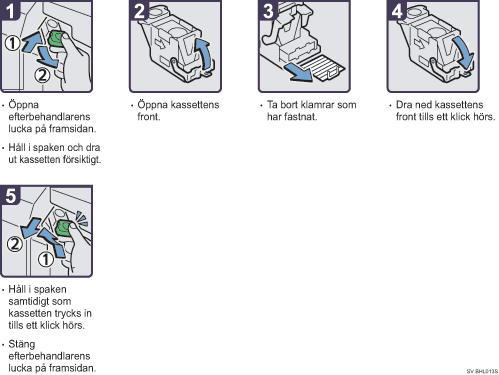 1

①

②

• Öppna efterbehandlarens lucka på framsidan.

• Håll i spaken och dra ut kassetten försiktigt.

2

• Öppna kassettens front.

3

• Ta bort klamrar som har fastnat.

4

• Dra ned kassettens front tills ett klick hörs.

5

②

①

• Håll i spaken samtidigt som kassetten trycks in tills ett klick hörs.

• Stäng efterbehandlarens lucka på framsidan.

SV BHL013S