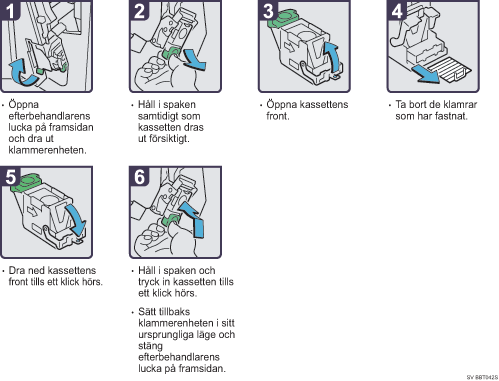 1

• Öppna efterbehandlarens lucka på framsidan och dra ut klammerenheten.

2

• Håll i spaken samtidigt som kassetten dras ut försiktigt.

3

• Öppna kassettens front.

4

• Ta bort de klamrar som har fastnat.

5

• Dra ned kassettens front tills ett klick hörs.

6

• Håll i spaken och tryck in kassetten tills ett klick hörs.

• Sätt tillbaks klammerenheten i sitt ursprungliga läge och stäng efterbehandlarens lucka på framsidan.

SV BBT042S