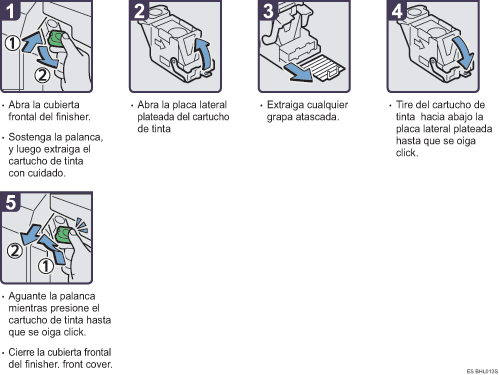 1

①

②

· Abra la cubierta frontal del finisher.

· Sostenga la palanca, y luego extraiga el cartucho de tinta con cuidado.

2

· Abra la placa lateral plateada del cartucho de tinta

3

· Extraiga cualquier grapa atascada.

4

· Tire del cartucho de tinta hacia abajo la placa lateral plateada hasta que se oiga click.

5

②

①

· Aguante la palanca mientras presione el cartucho de tinta hasta que se oiga click.

· Cierre la cubierta frontal del finisher. front cover.

ES BHL013S