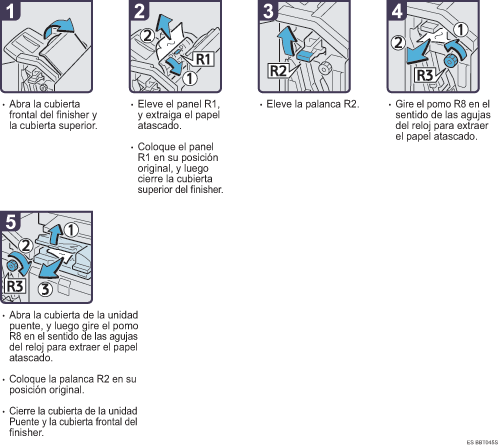 1

• Abra la cubierta frontal del finisher y la cubierta superior.

2

2 R1 1

• Eleve el panel R1, y extraiga el papel atascado.

• Coloque el panel R1 en su posición original, y luego cierre la cubierta superior del finisher.

3

R2

• Eleve la palanca R2.

4

1 2 R3

• Gire el pomo R8 en el sentido de las agujas del reloj para extraer el papel atascado.

5

1 2 R3 3

• Abra la cubierta de la unidad puente, y luego gire el pomo R8 en el sentido de las agujas del reloj para extraer el papel atascado.

• Coloque la palanca R2 en su posición original.

• Cierre la cubierta de la unidad Puente y la cubierta frontal del finisher.

ES BBT045S